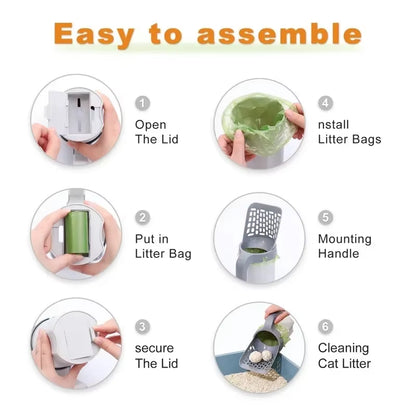 Easy to assemble

1
Open
The Lid

2
Put in
Litter Bag

3
secure
The Lid

4
nstall
Litter Bags

5
Mounting
Handle

6
Cleaning
Cat Litter