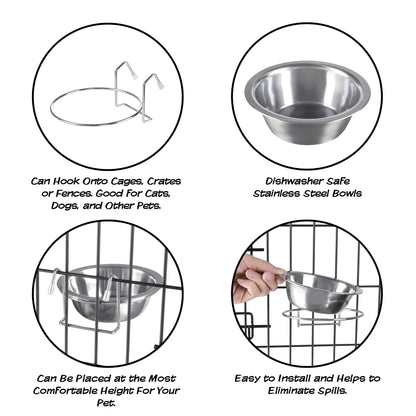 Can Hook Onto Cages, Crates or Fences. Good For Cats, Dogs, and Other Pets.

Dishwasher Safe Stainless Steel Bowls

Can Be Placed at the Most Comfortable Height For Your Pet.

Easy to Install and Helps to Eliminate Spills.